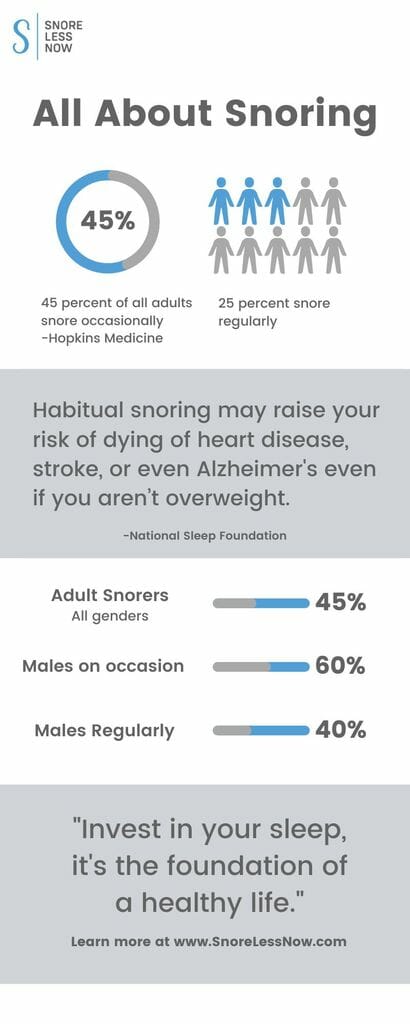 S SNORE LESS NOW

All About Snoring

45%

45 percent of all adults snore occasionally -Hopkins Medicine

25 percent snore regularly

Habitual snoring may raise your risk of dying of heart disease, stroke, or even Alzheimer's even if you aren't overweight.

-National Sleep Foundation

Adult Snorers
All genders
45%

Males on occasion
60%

Males Regularly
40%

"Invest in your sleep, it's the foundation of a healthy life."

Learn more at www.SnoreLessNow.com